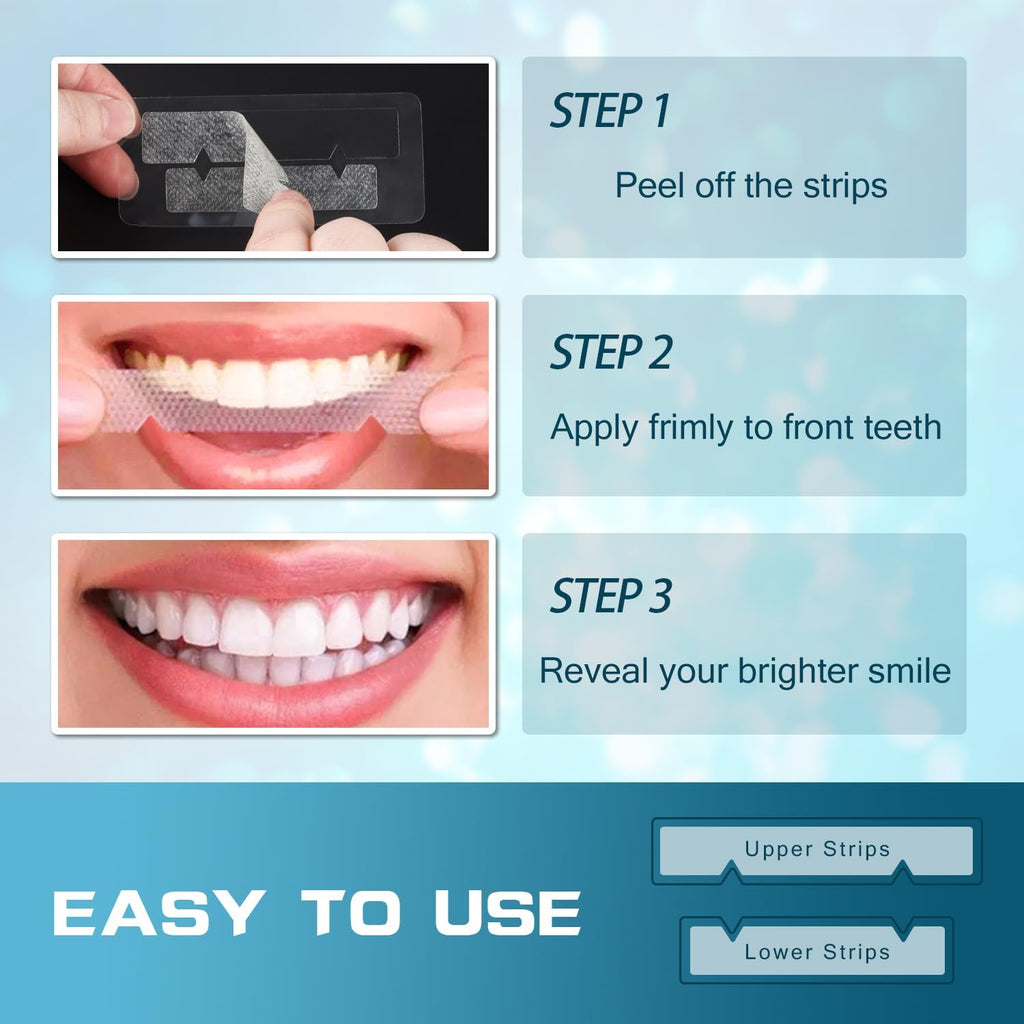 STEP 1
Peel off the strips

STEP 2
Apply frimly to front teeth

STEP 3
Reveal your brighter smile

EASY TO USE

Upper Strips

Lower Strips